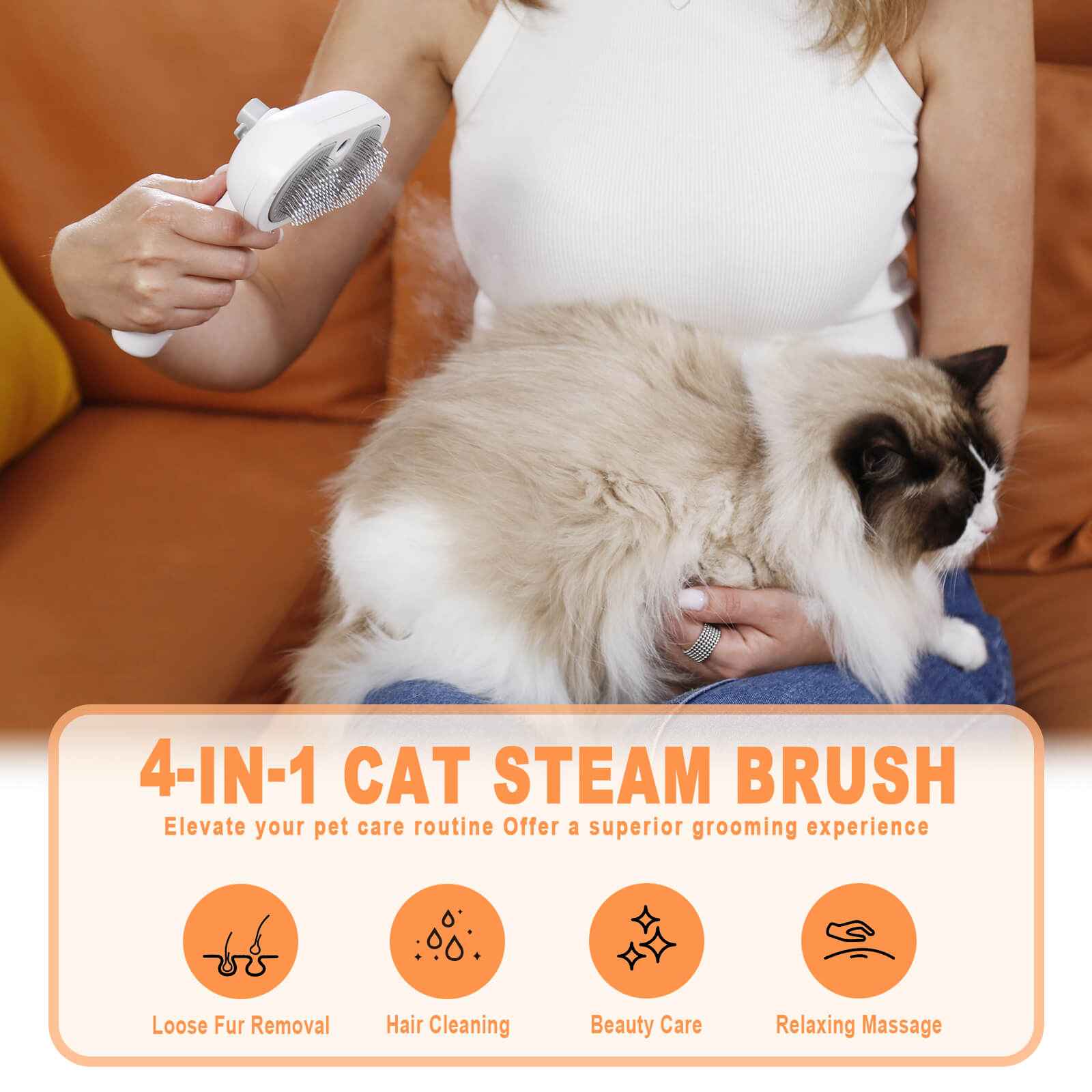 4-IN-1 CAT STEAM BRUSH

Elevate your pet care routine Offer a superior grooming experience

Loose Fur Removal

Hair Cleaning

Beauty Care

Relaxing Massage